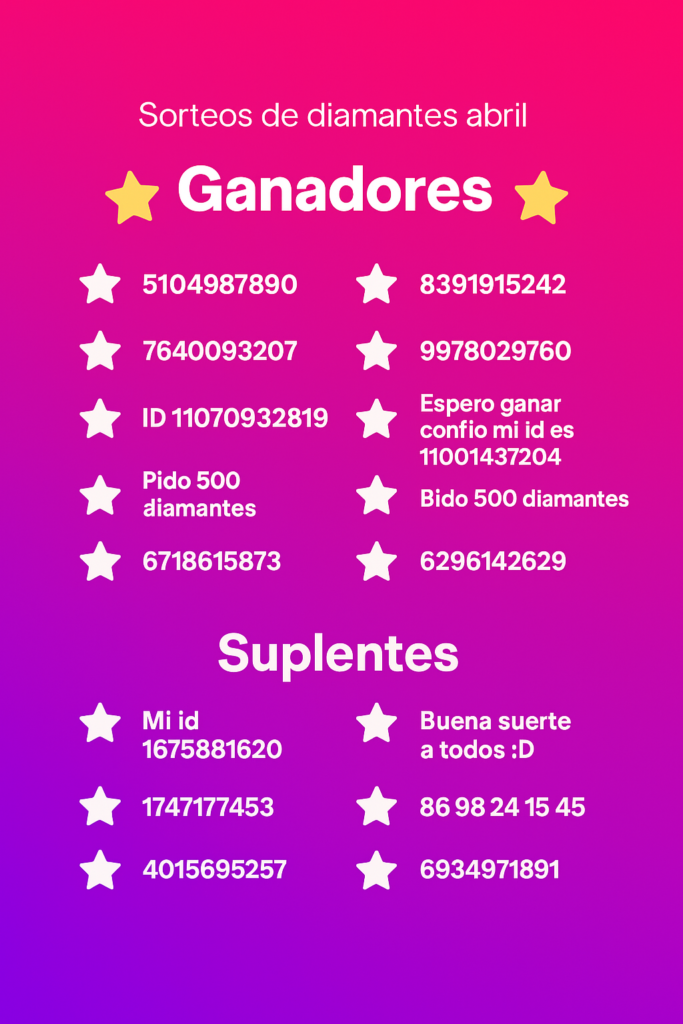 Sorteos de diamantes abril

Ganadores

5104987890

7640093207

ID 11070932819

Pido 500 diamantes

6718615873

8391915242

9978029760

Espero ganar confio mi id es 11001437204

Bido 500 diamantes

6296142629

Suplentes

Mi id 1675881620

1747177453

4015695257

Buena suerte a todos :D

86 98 24 15 45

6934971891