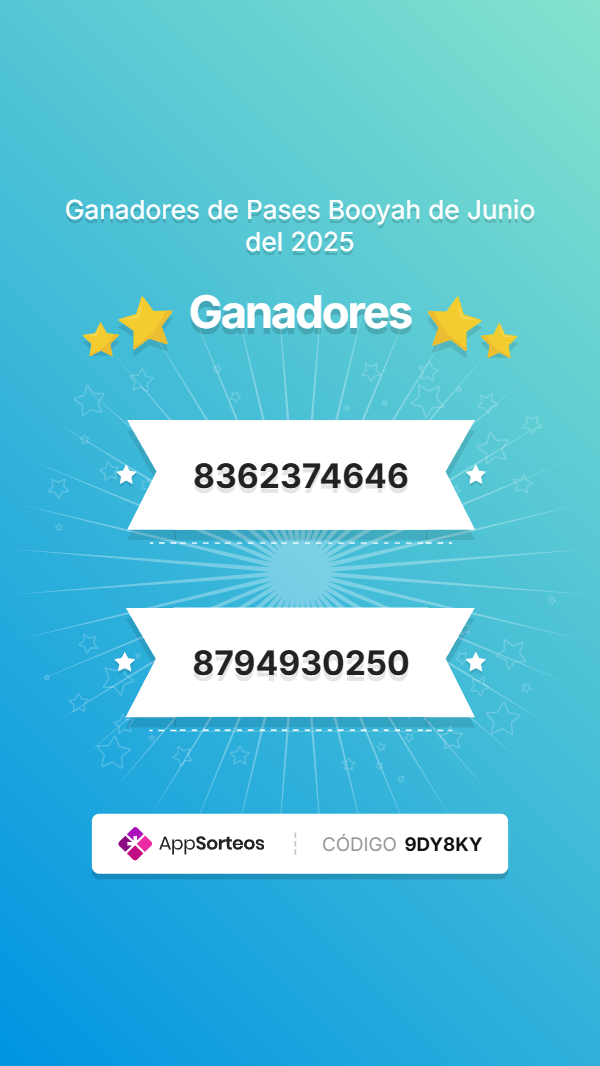 Ganadores de Pases Booyah de Junio del 2025

Ganadores

8362374646

8794930250

AppSorteos

CÓDIGO 9DY8KY